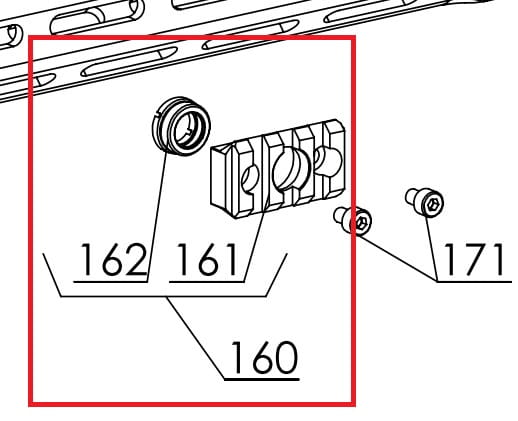 162 161 171
160